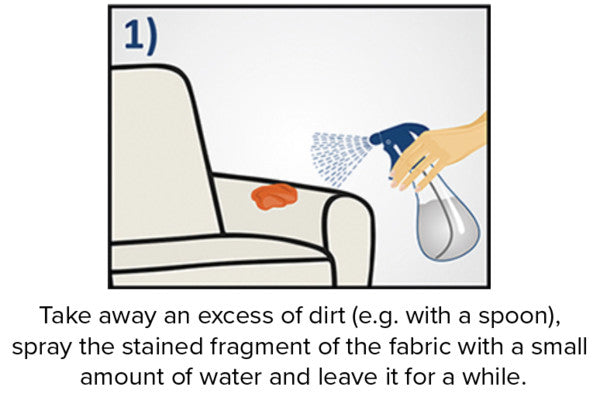 1)

Take away an excess of dirt (e.g. with a spoon), spray the stained fragment of the fabric with a small amount of water and leave it for a while.