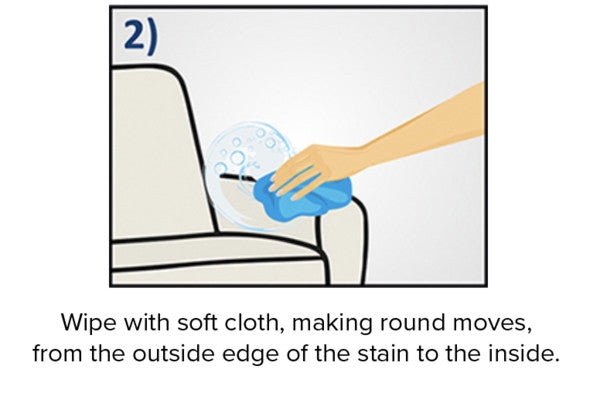 2)

Wipe with soft cloth, making round moves, from the outside edge of the stain to the inside.